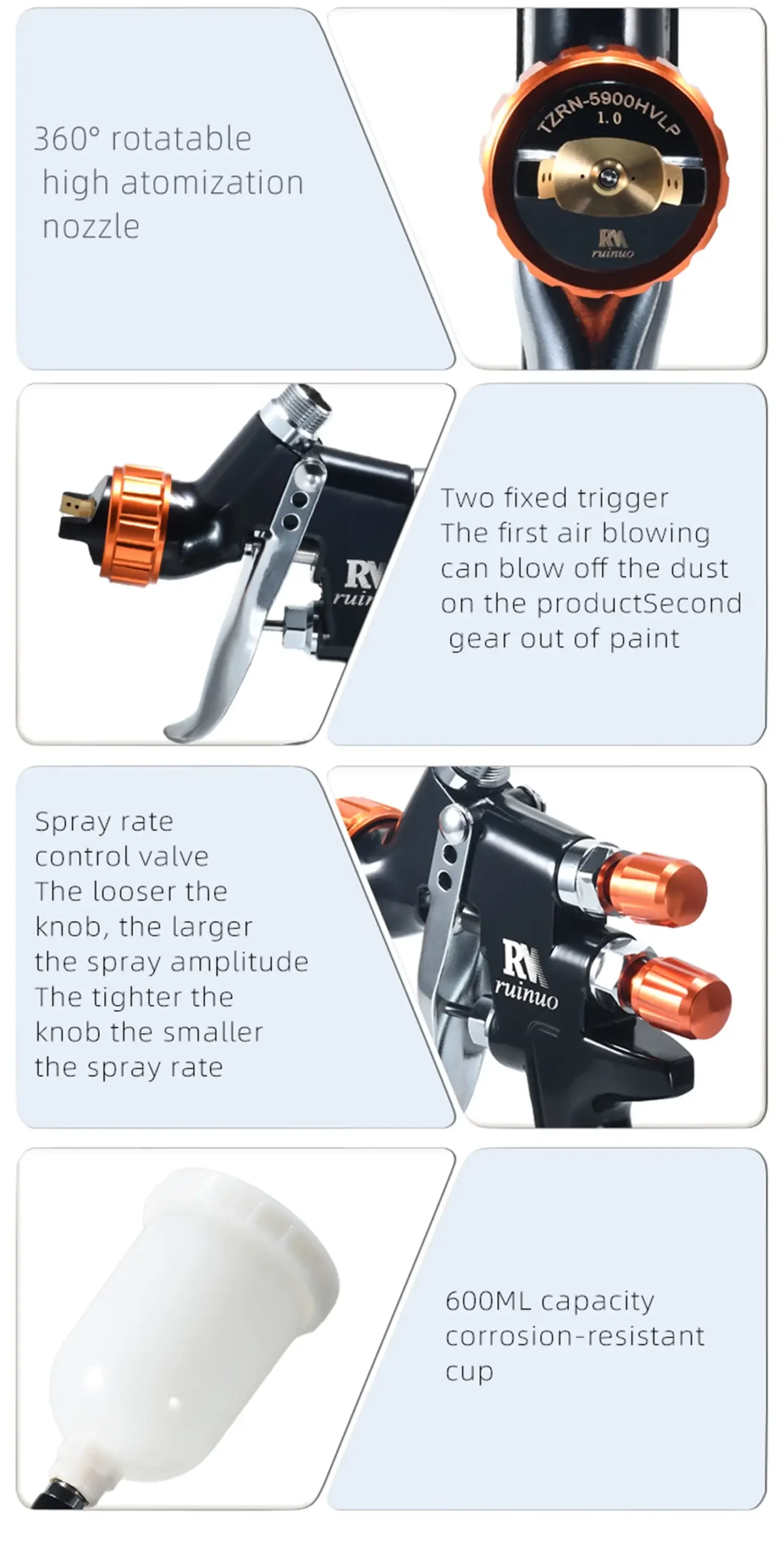 360° rotatable
high atomization
nozzle

TZRN-5900HVLP
1.0

RN
ruinuo

RN
ruin

Two fixed trigger
The first air blowing
can blow off the dust
on the productSecond
gear out of paint

Spray rate
control valve
The looser the
knob, the larger
the spray amplitude
The tighter the
knob the smaller
the spray rate

RN
ruinuo

600ML capacity
corrosion-resistant
cup